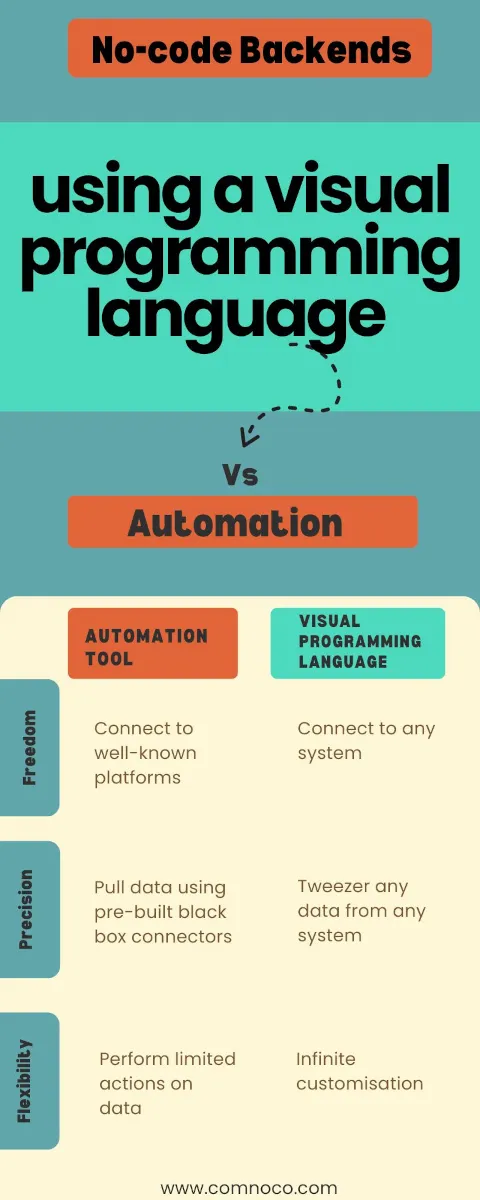 No-code Backends

using a visual programming language

Vs

Automation

| | AUTOMATION TOOL | VISUAL PROGRAMMING LANGUAGE |
|---|---|---|
| Freedom | Connect to well-known platforms | Connect to any system |
| Precision | Pull data using pre-built black box connectors | Tweezer any data from any system |
| Flexibility | Perform limited actions on data | Infinite customisation |

www.comnoco.com